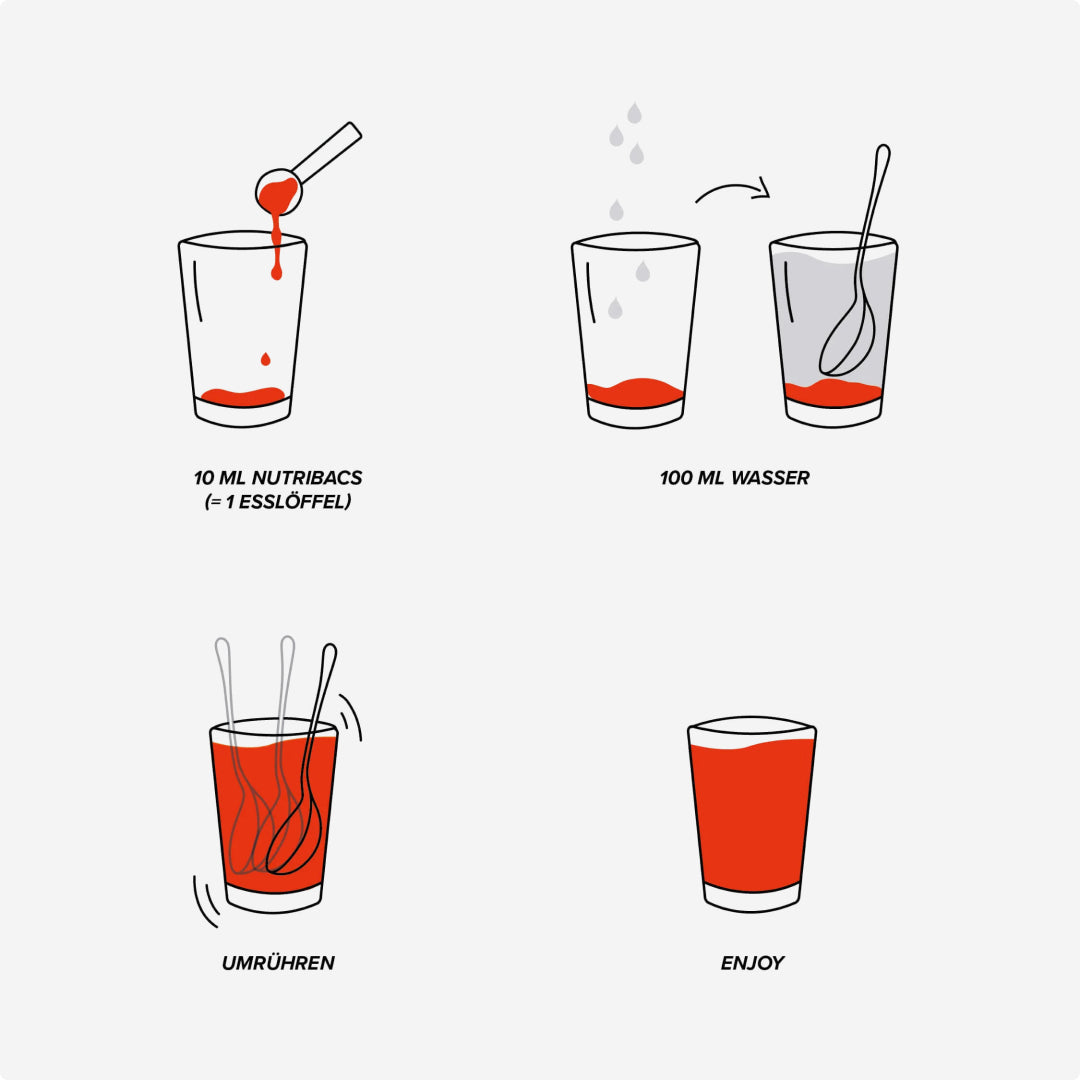 10 ML NUTRIBACS
(= 1 ESSLÖFFEL)

100 ML WASSER

UMRÜHREN

ENJOY