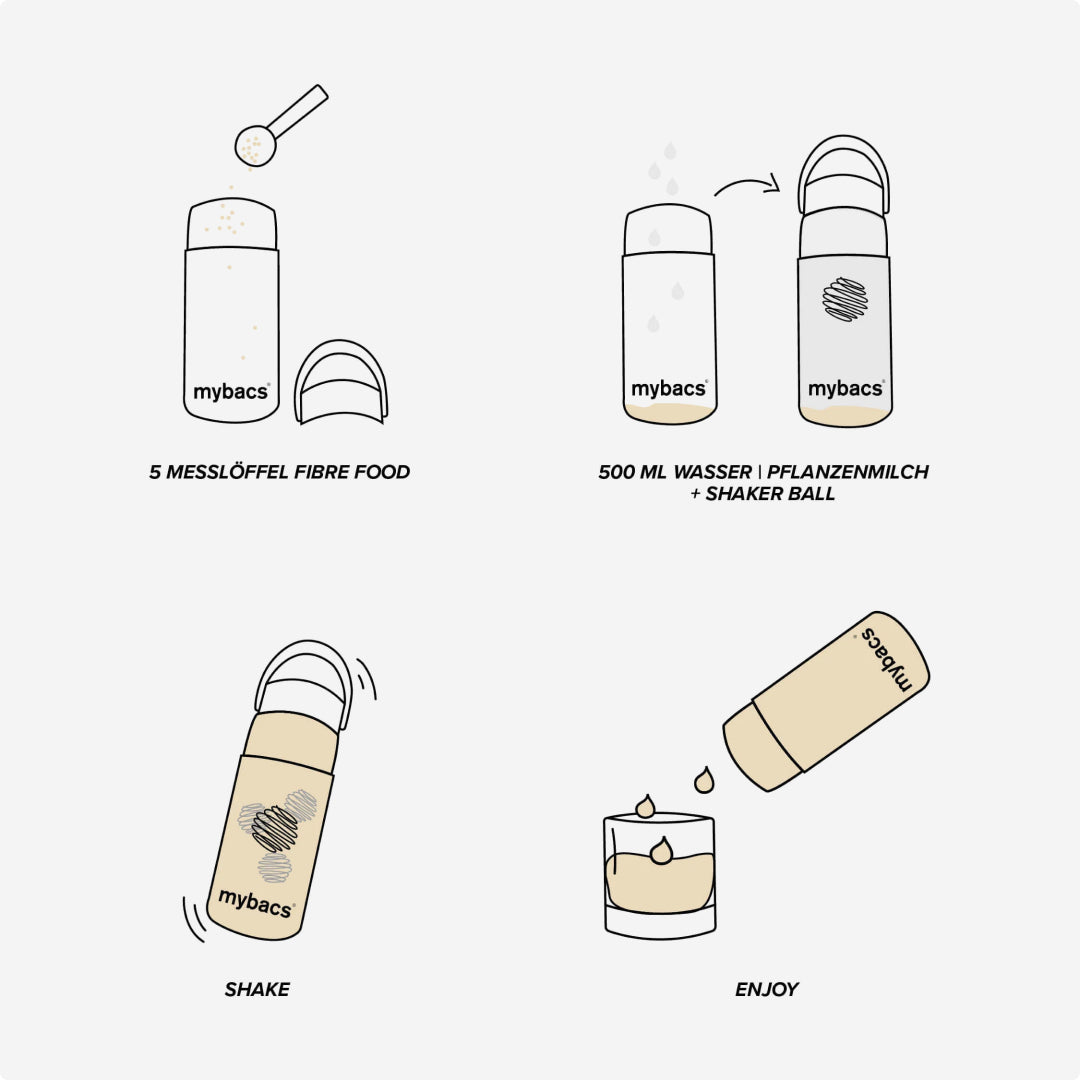 mybacs®

5 MESSLÖFFEL FIBRE FOOD

mybacs®

mybacs®

500 ML WASSER | PFLANZENMILCH + SHAKER BALL

mybacs®

SHAKE

mybacs®

ENJOY